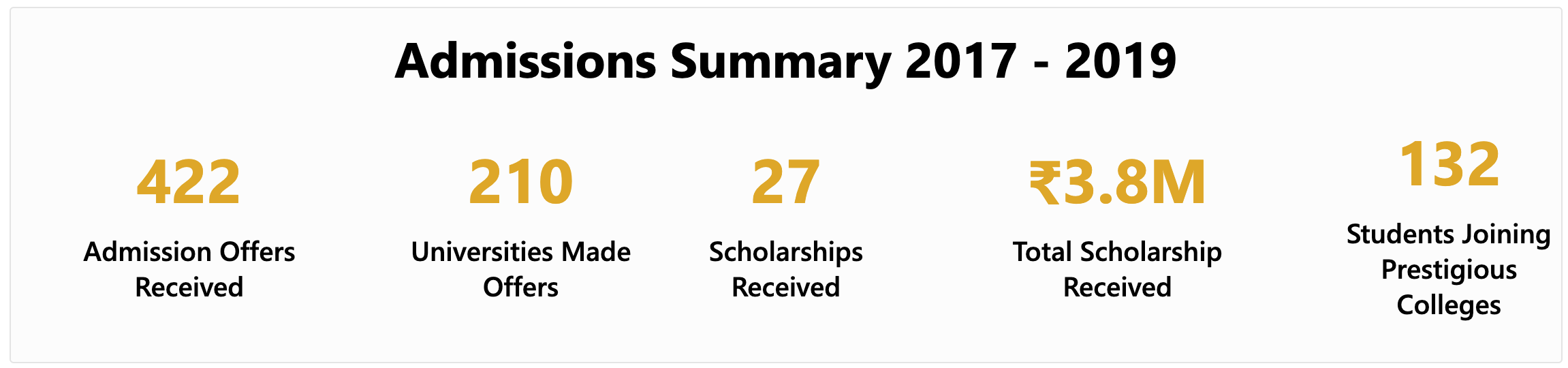 Admissions Summary 2017 - 2019

422

Admission Offers Received

210

Universities Made Offers

27

Scholarships Received

₹3.8M

Total Scholarship Received

132

Students Joining Prestigious Colleges